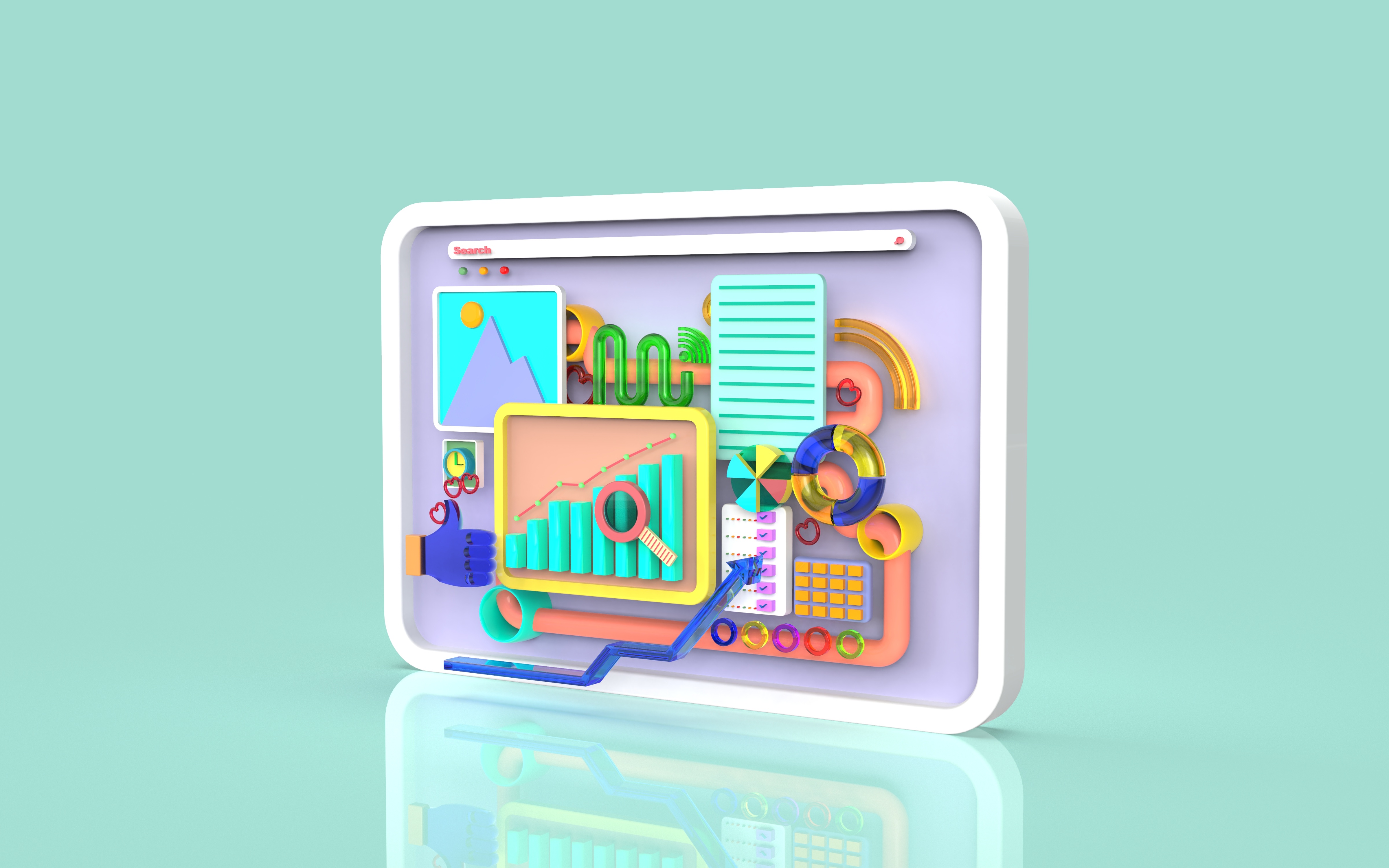 Search